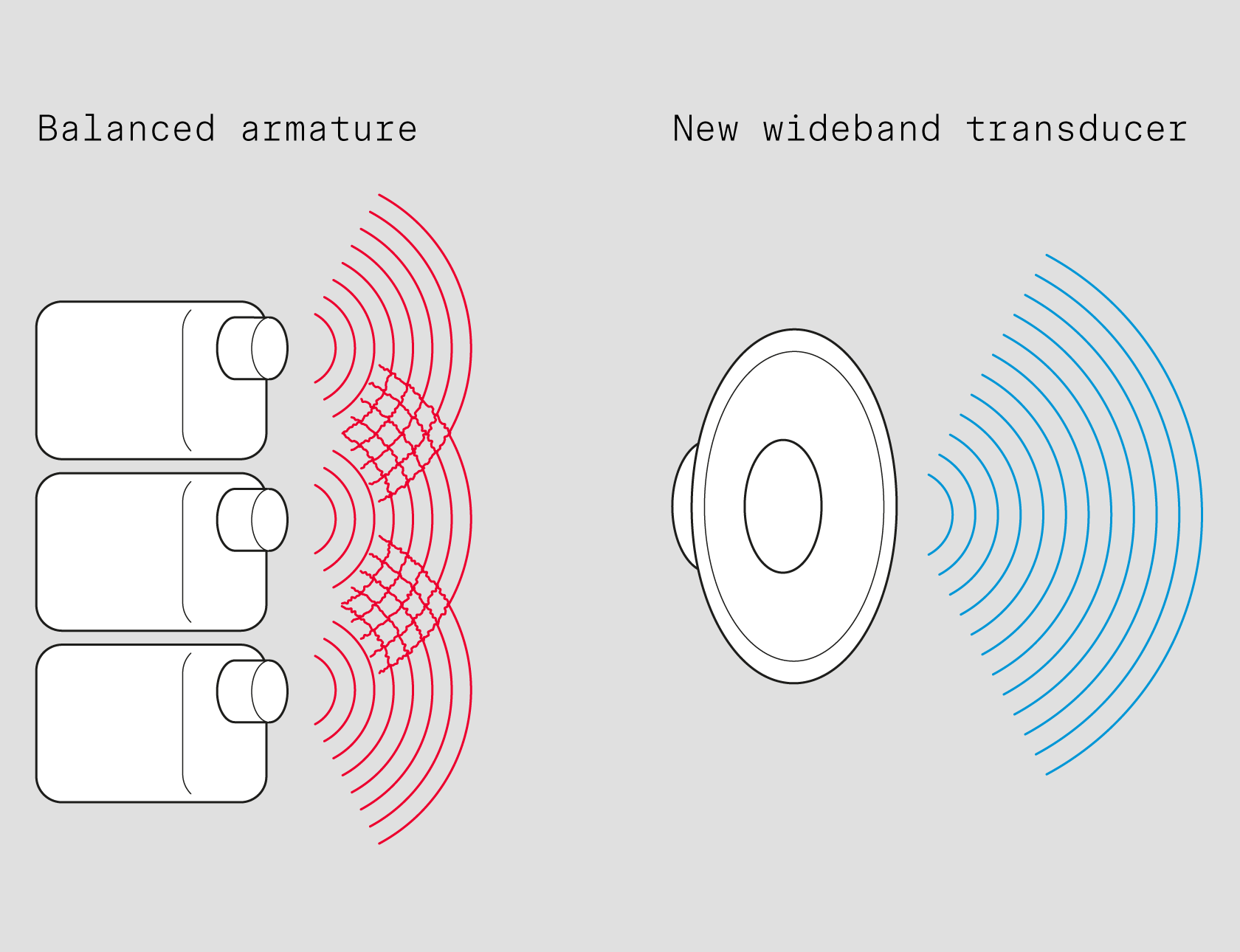 Balanced armature

New wideband transducer